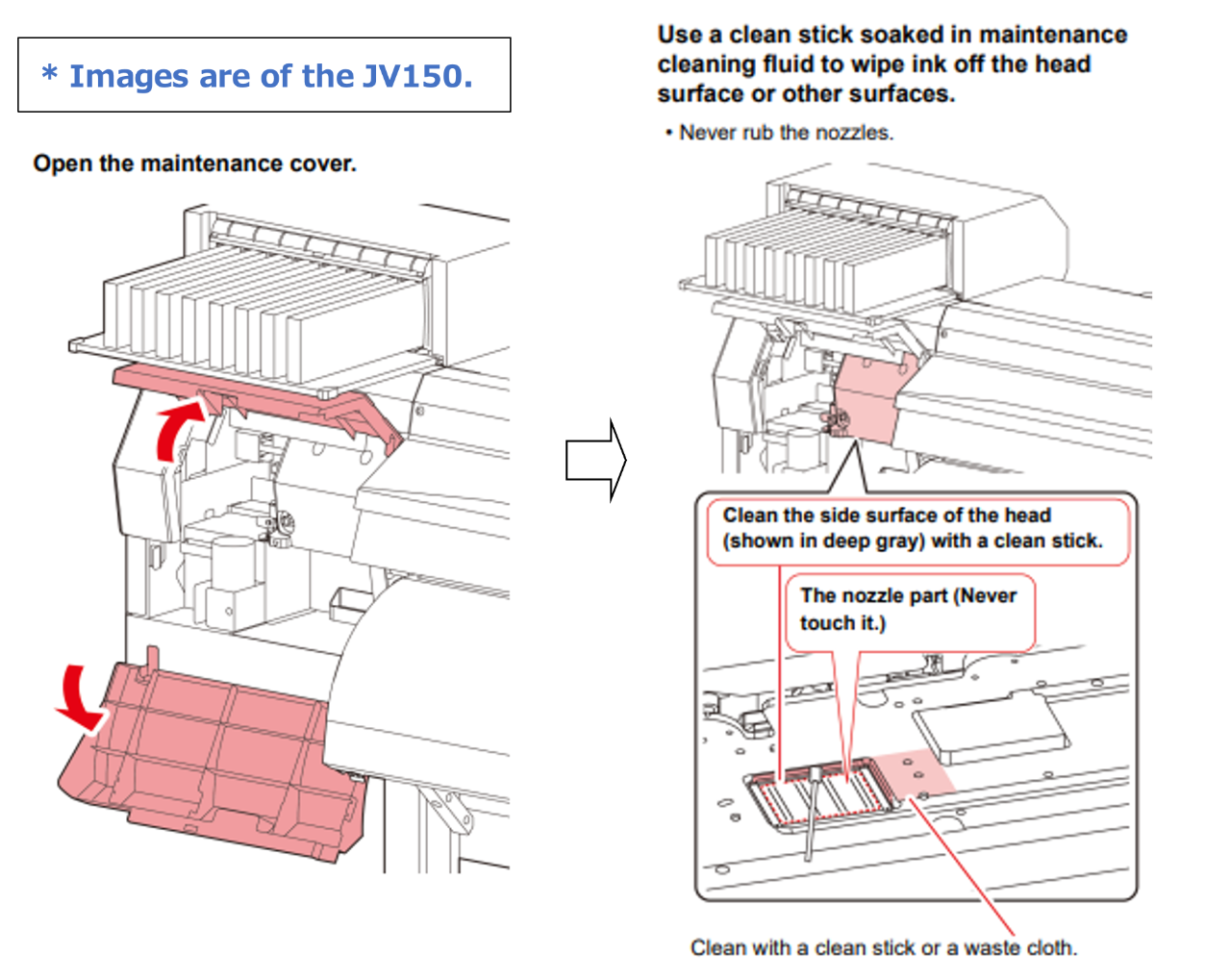 * Images are of the JV150.

Open the maintenance cover.

Use a clean stick soaked in maintenance cleaning fluid to wipe ink off the head surface or other surfaces.

• Never rub the nozzles.

Clean the side surface of the head (shown in deep gray) with a clean stick.

The nozzle part (Never touch it.)

Clean with a clean stick or a waste cloth.