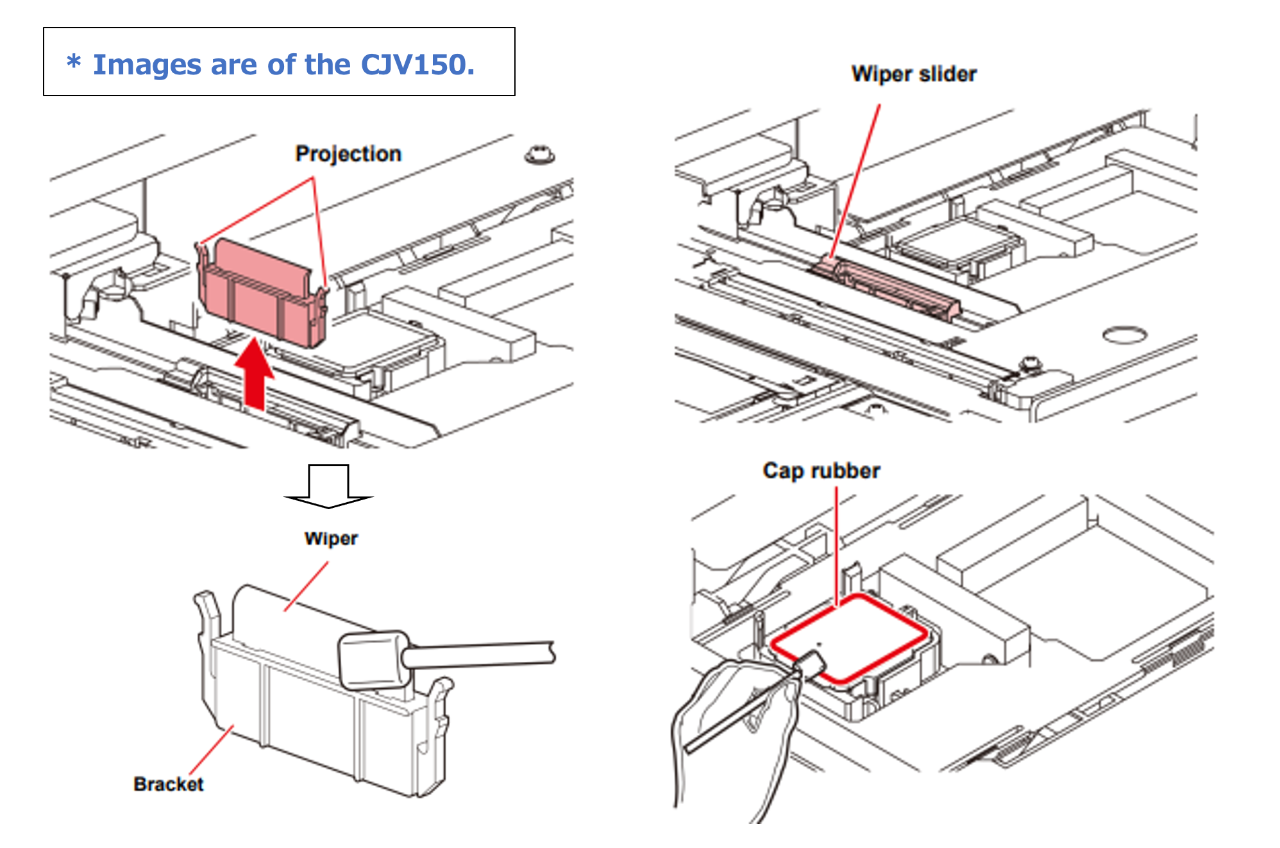 * Images are of the CJV150.

Projection

Wiper

Bracket

Wiper slider

Cap rubber