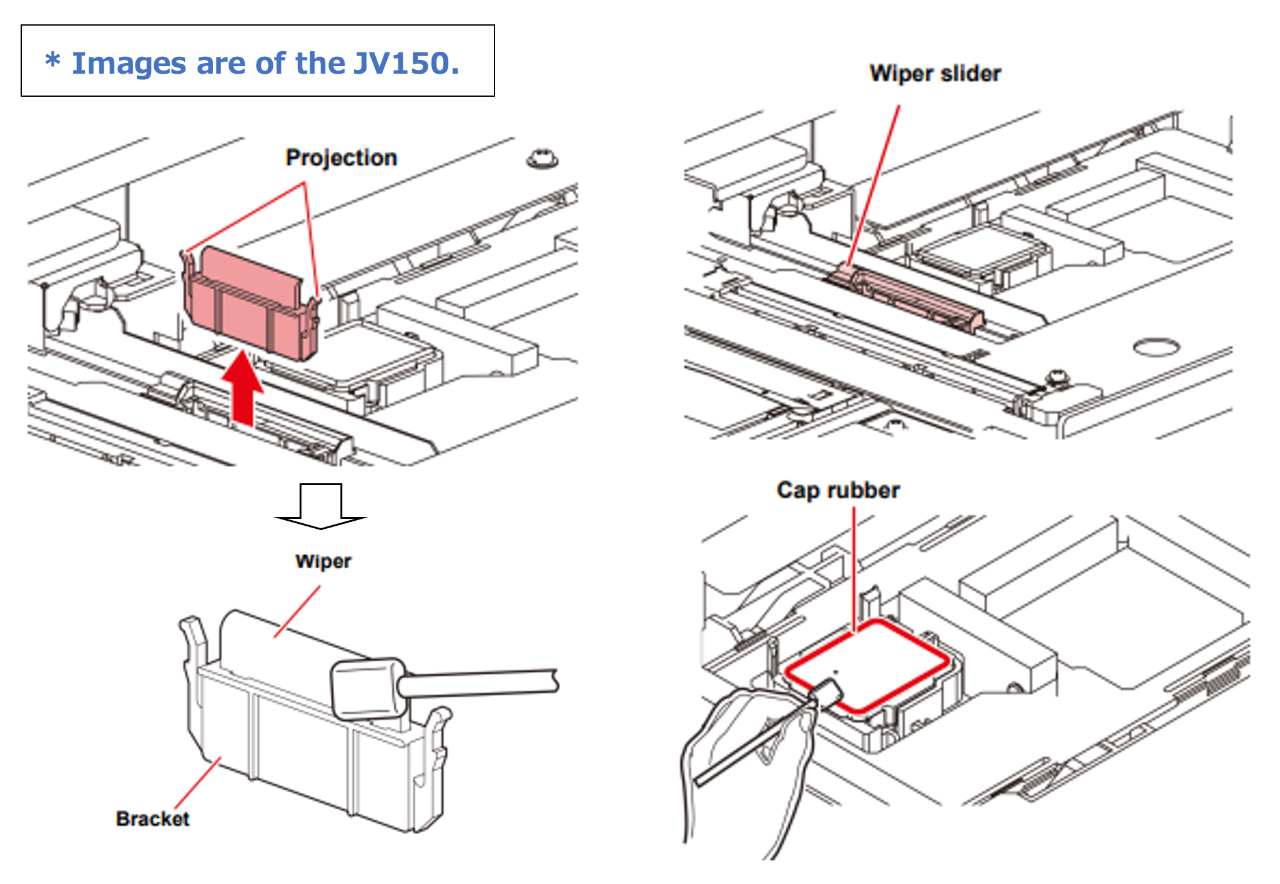 * Images are of the JV150.

Projection

Wiper

Bracket

Wiper slider

Cap rubber