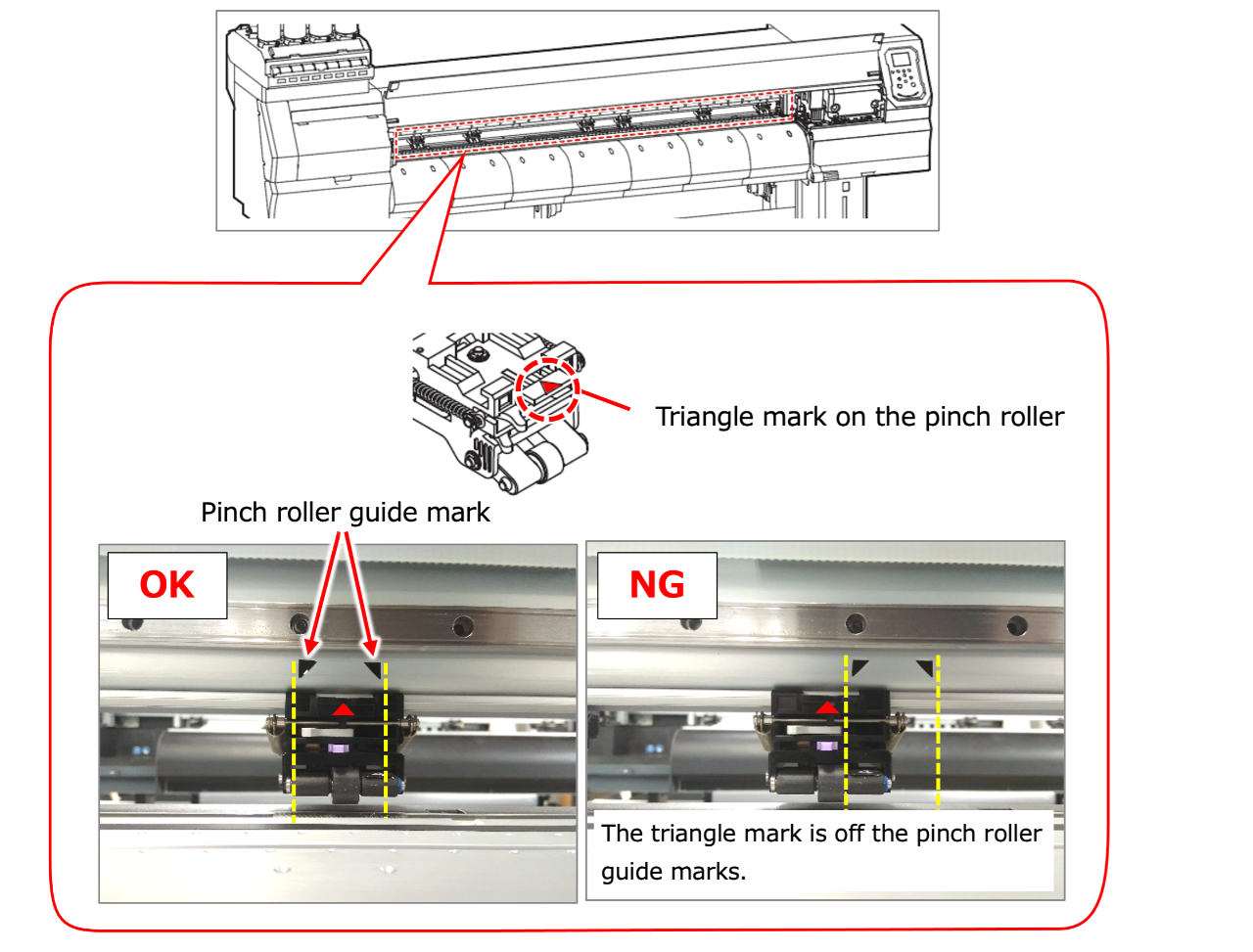 Triangle mark on the pinch roller

Pinch roller guide mark

OK

NG

The triangle mark is off the pinch roller guide marks.